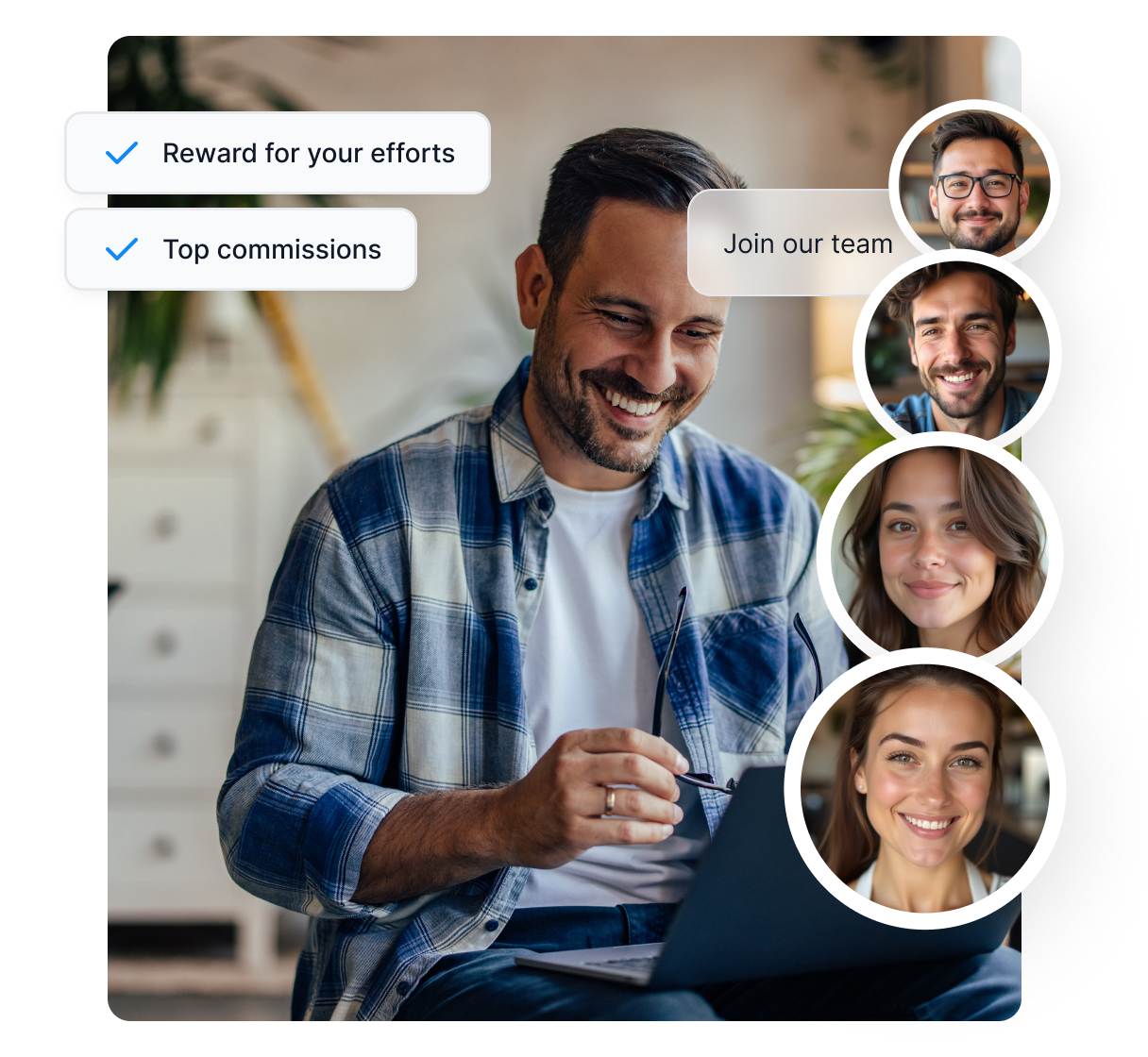 Reward for your efforts

Top commissions

Join our team