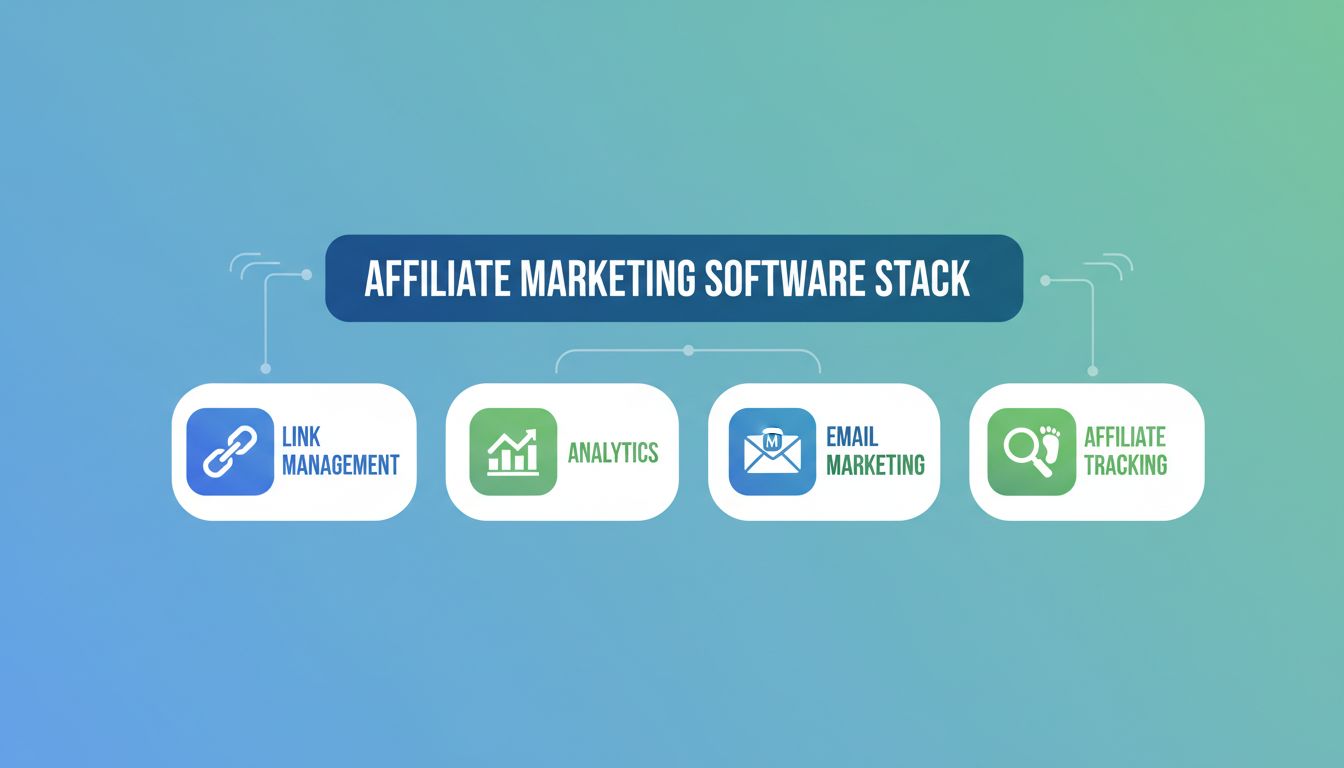 AFFILIATE MARKETING SOFTWARE STACK

LINK MANAGEMENT

ANALYTICS

M

EMAIL MARKETING

AFFILIATE TRACKING