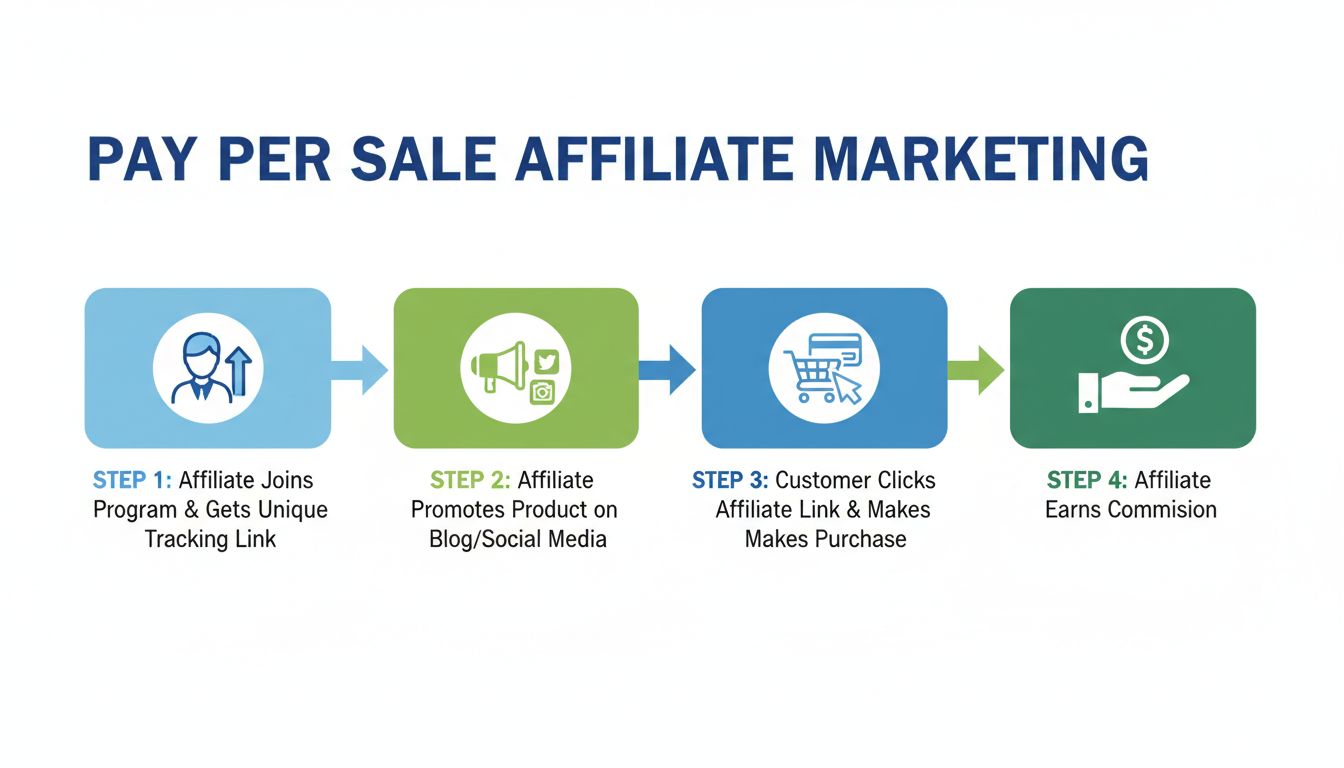 PAY PER SALE AFFILIATE MARKETING

STEP 1: Affiliate Joins Program & Gets Unique Tracking Link

STEP 2: Affiliate Promotes Product on Blog/Social Media

STEP 3: Customer Clicks Affiliate Link & Makes Makes Purchase

STEP 4: Affiliate Earns Commision